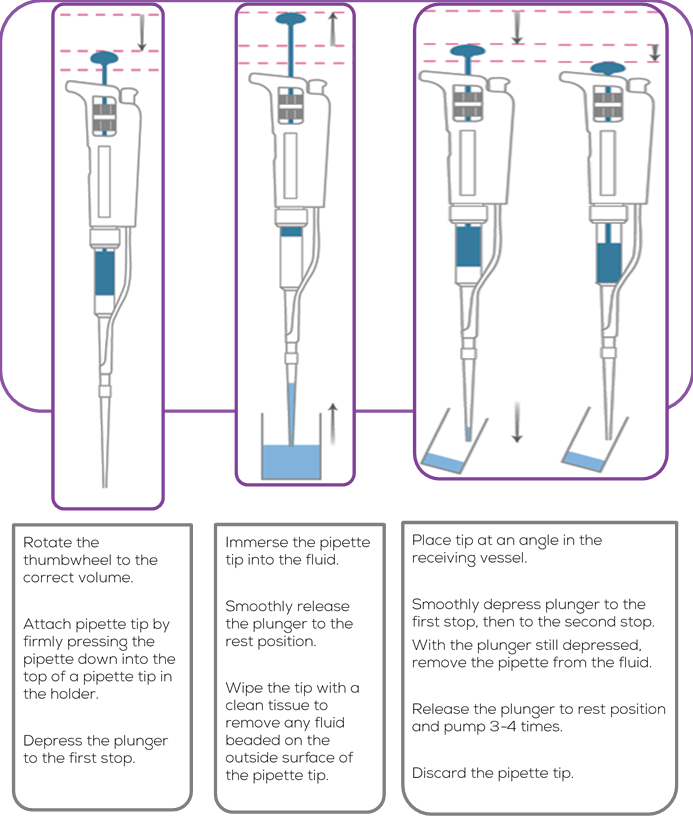 Rotate the thumbwheel to the correct volume.

Attach pipette tip by firmly pressing the pipette down into the top of a pipette tip in the holder.

Depress the plunger to the first stop.

Immerse the pipette tip into the fluid.

Smoothly release the plunger to the rest position.

Wipe the tip with a clean tissue to remove any fluid beaded on the outside surface of the pipette tip.

Place tip at an angle in the receiving vessel.

Smoothly depress plunger to the first stop, then to the second stop.

With the plunger still depressed, remove the pipette from the fluid.

Release the plunger to rest position and pump 3-4 times.

Discard the pipette tip.